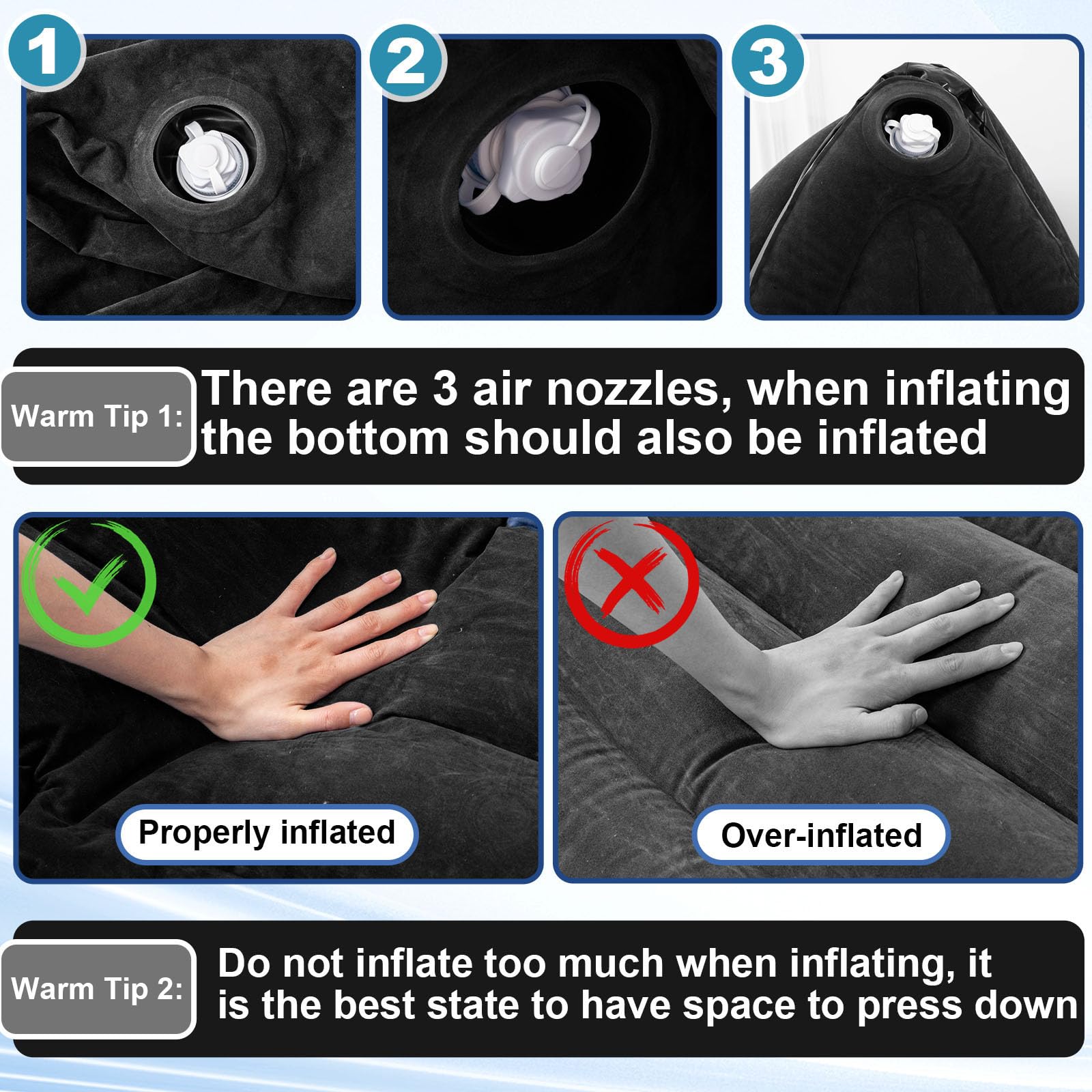 1

2

3

Warm Tip 1: There are 3 air nozzles, when inflating the bottom should also be inflated

Properly inflated

Over-inflated

Warm Tip 2: Do not inflate too much when inflating, it is the best state to have space to press down