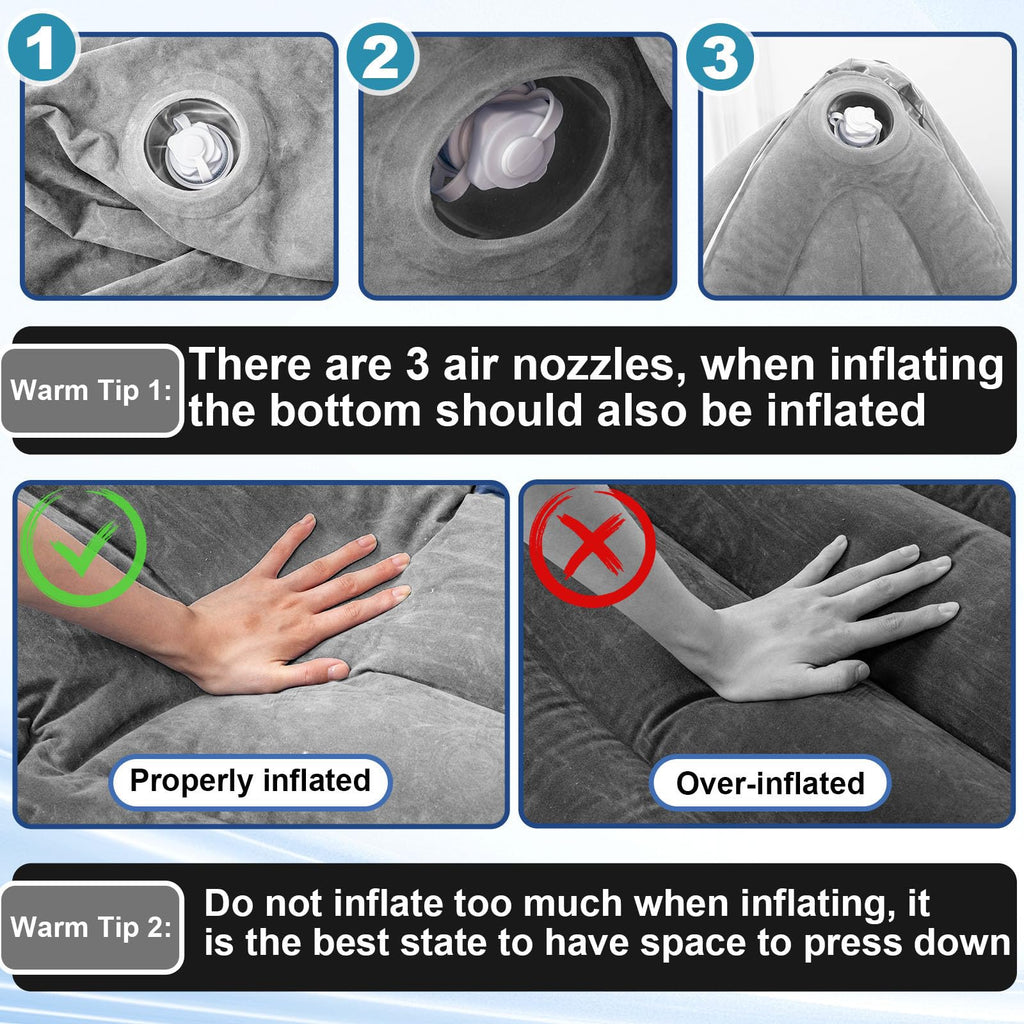 1

2

3

Warm Tip 1: There are 3 air nozzles, when inflating the bottom should also be inflated

Properly inflated

Over-inflated

Warm Tip 2: Do not inflate too much when inflating, it is the best state to have space to press down