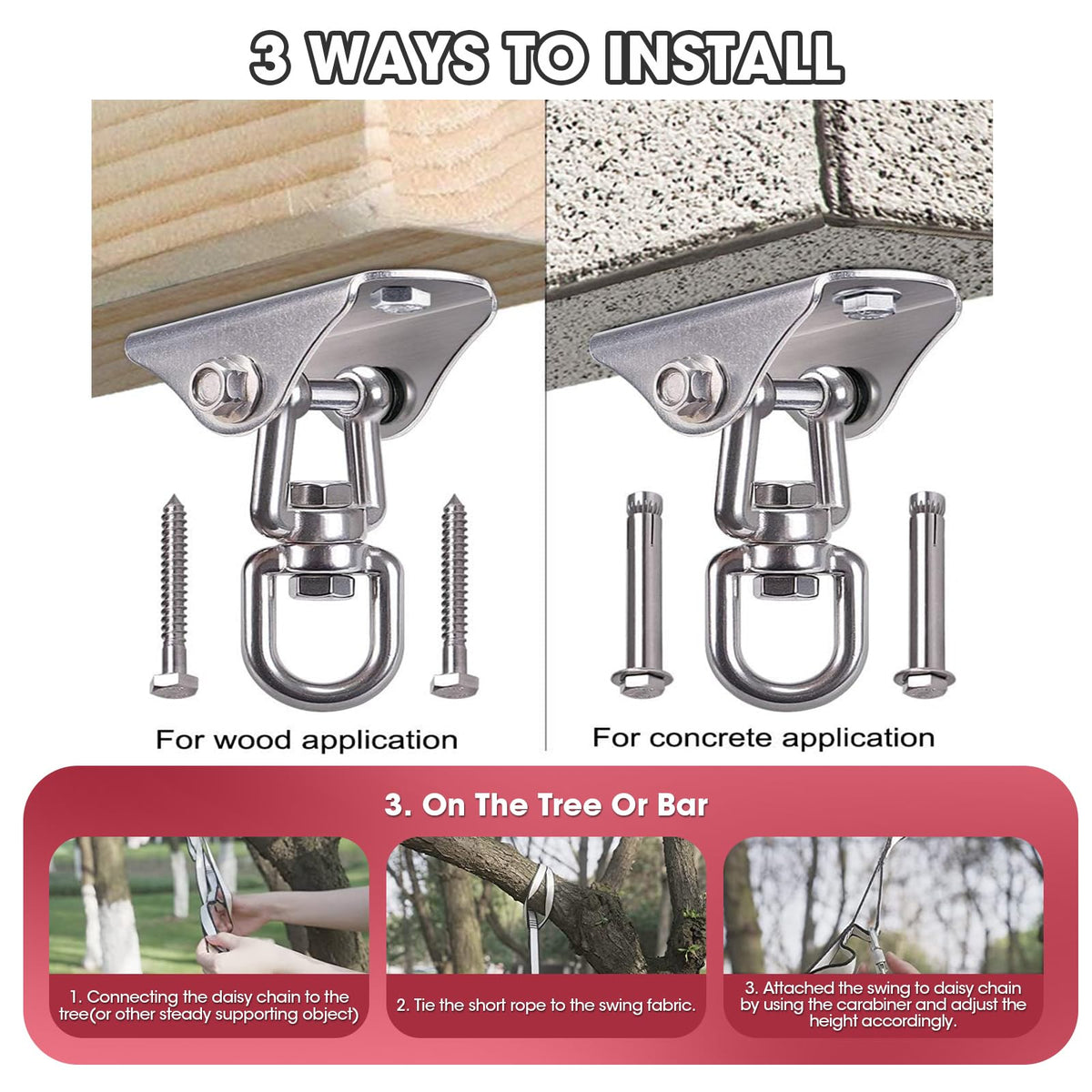 3 WAYS TO INSTALL

For wood application

For concrete application

3. On The Tree Or Bar

1. Connecting the daisy chain to the tree(or other steady supporting object)

2. Tie the short rope to the swing fabric.

3. Attached the swing to daisy chain by using the carabiner and adjust the height accordingly.